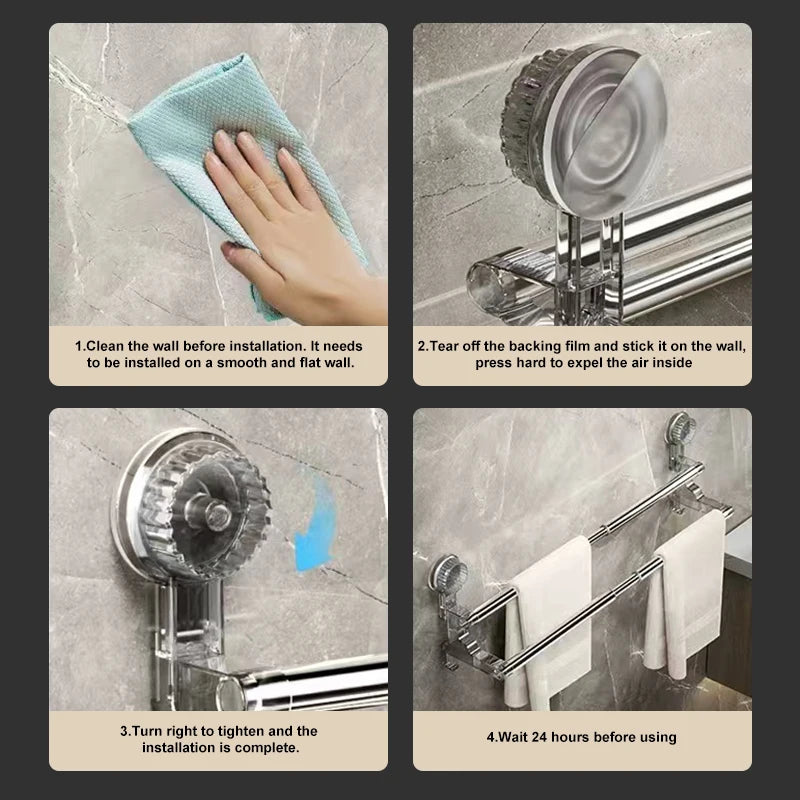 1.Clean the wall before installation. It needs to be installed on a smooth and flat wall.

2.Tear off the backing film and stick it on the wall, press hard to expel the air inside

3.Turn right to tighten and the installation is complete.

4.Wait 24 hours before using