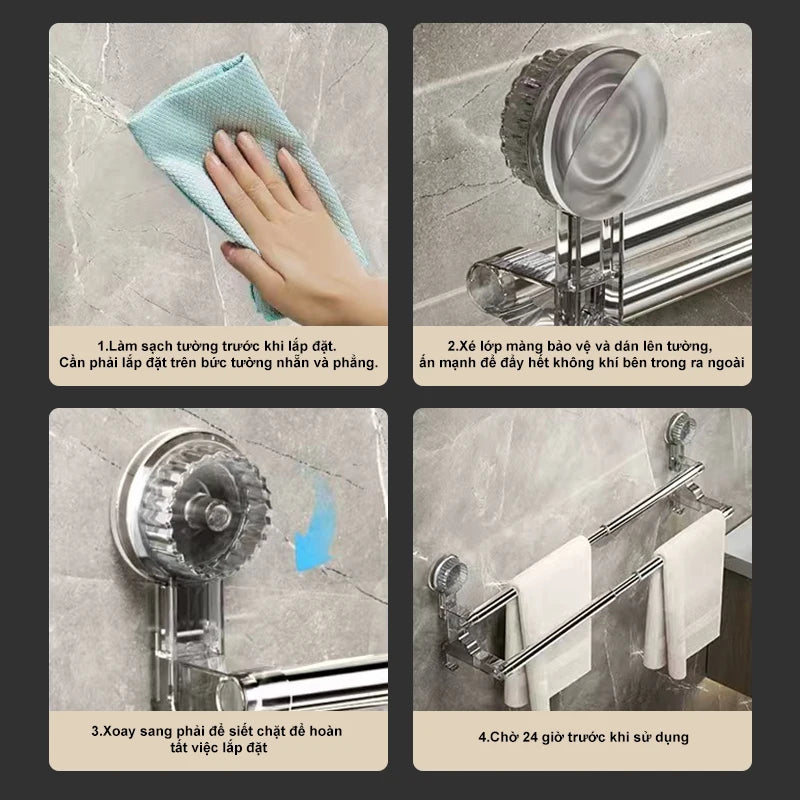 1.Làm sạch tường trước khi lắp đặt.
Cần phải lắp đặt trên bức tường nhẵn và phẳng.

2.Xé lớp màng bảo vệ và dán lên tường,
ấn mạnh để đẩy hết không khí bên trong ra ngoài

3.Xoay sang phải để siết chặt để hoàn tất việc lắp đặt

4.Chờ 24 giờ trước khi sử dụng